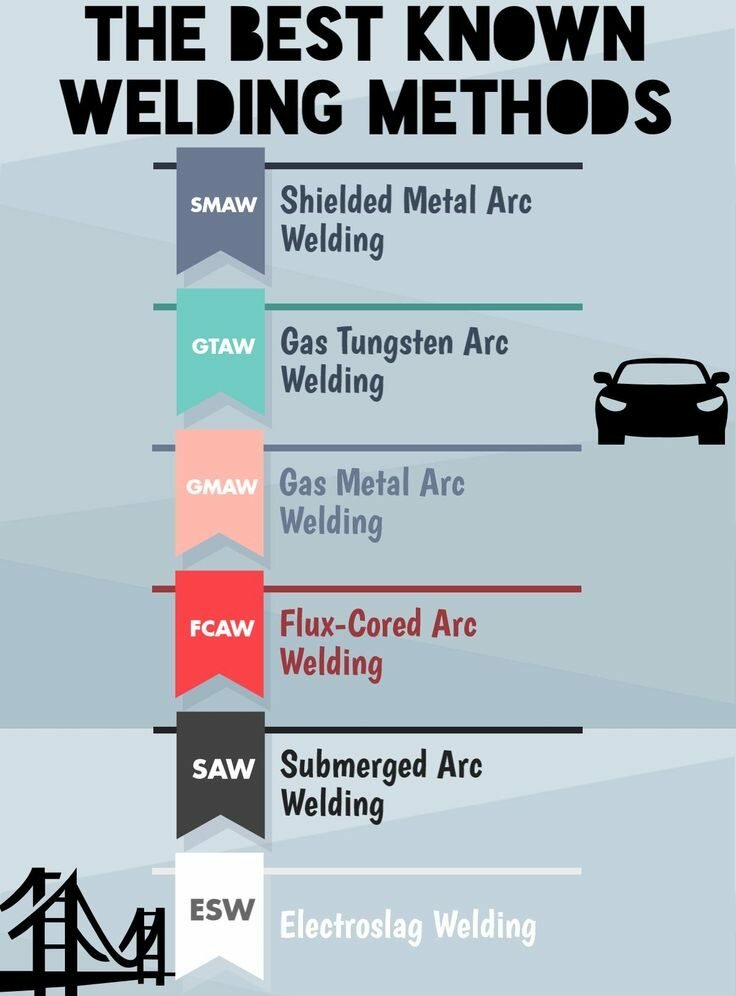 THE BEST KNOWN WELDING METHODS

SMAW Shielded Metal Arc Welding

GTAW Gas Tungsten Arc Welding

GMAW Gas Metal Arc Welding

FCAW Flux-Cored Arc Welding

SAW Submerged Arc Welding

ESW Electroslag Welding